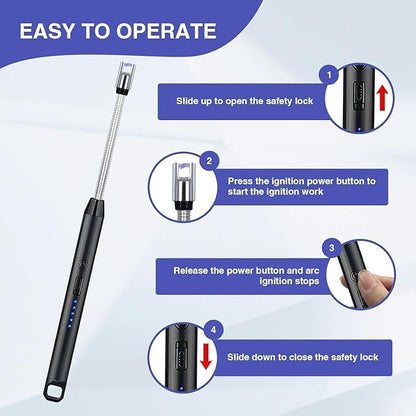 EASY TO OPERATE

1

Slide up to open the safety lock

2

Press the ignition power button to start the ignition work

3

Release the power button and arc ignition stops

4

Slide down to close the safety lock